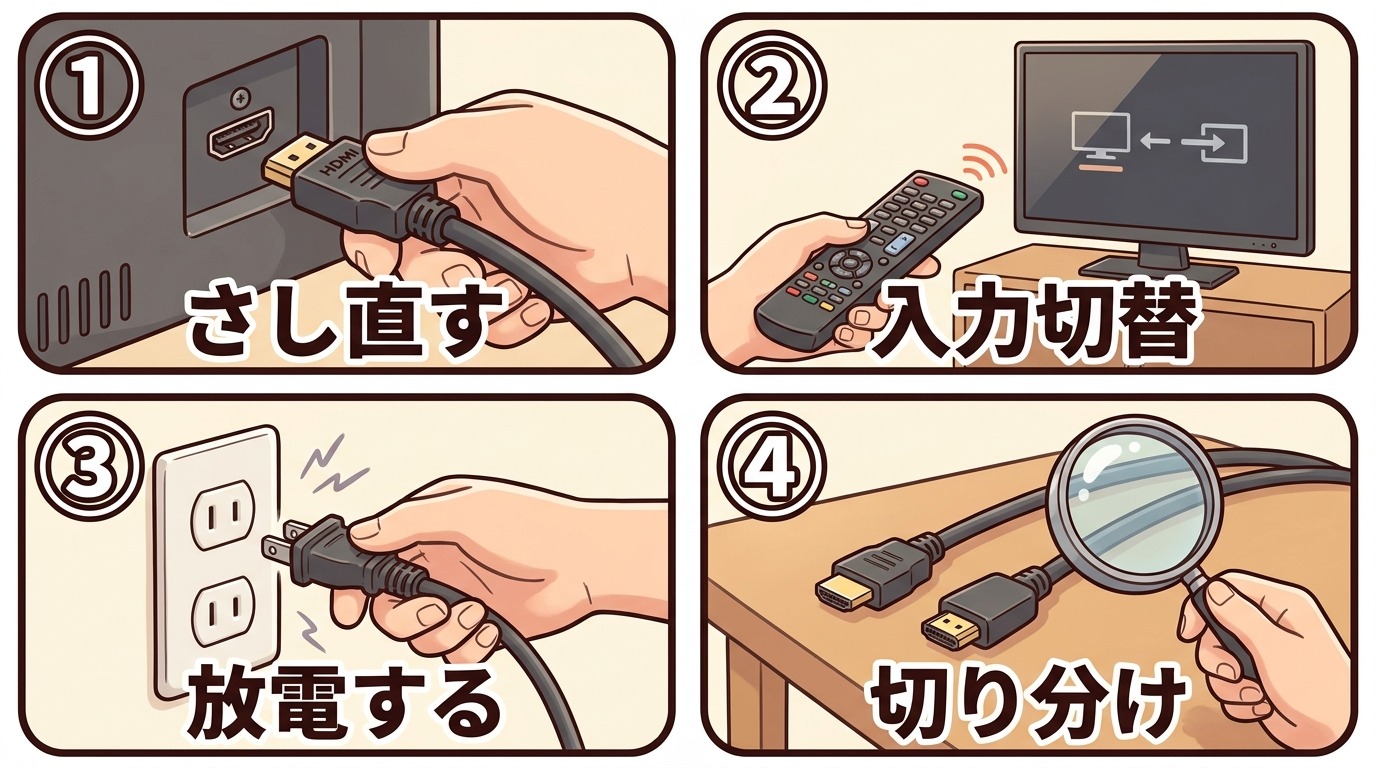 ①
HDMI
さし直す

②
入力切替

③
放電する

④
切り分け