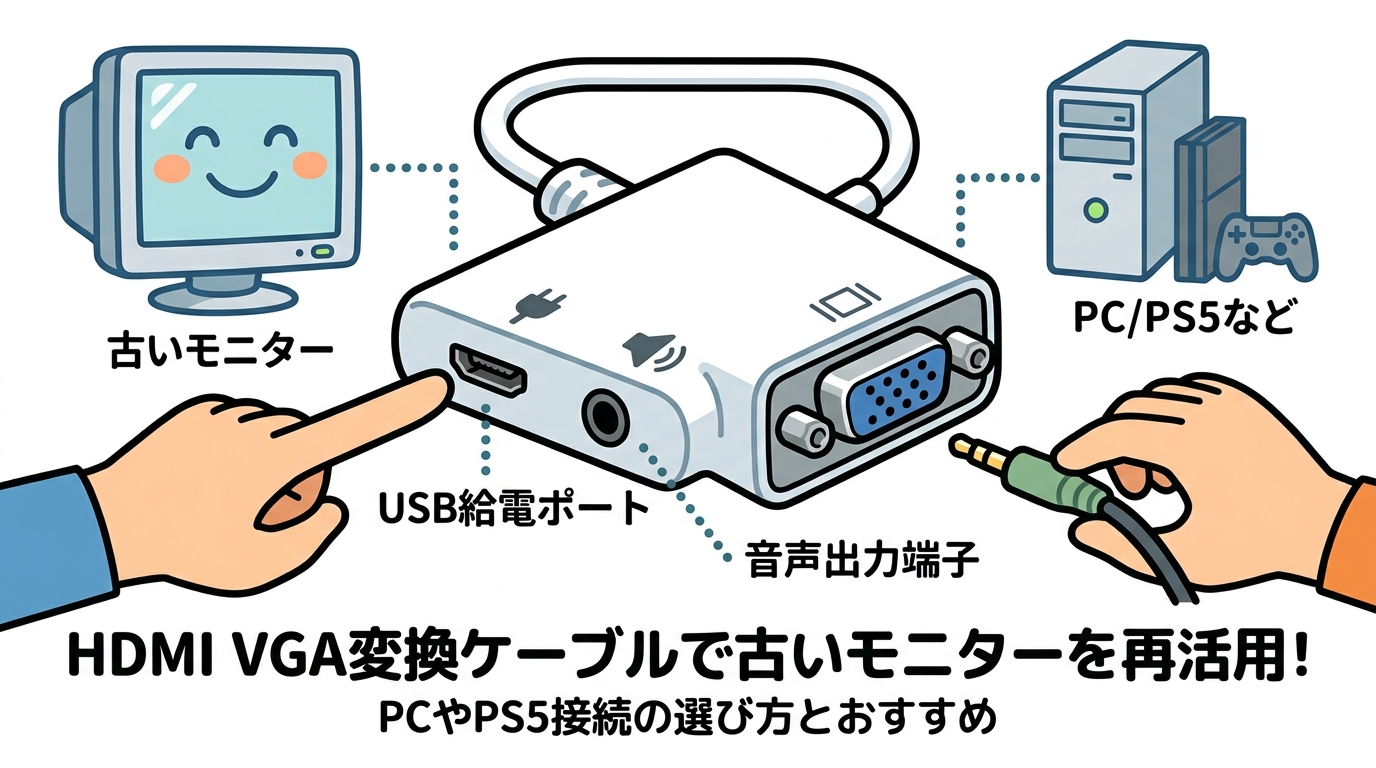 古いモニター

PC/PS5など

USB給電ポート

音声出力端子

HDMI VGA変換ケーブルで古いモニターを再活用!
PCやPS5接続の選び方とおすすめ